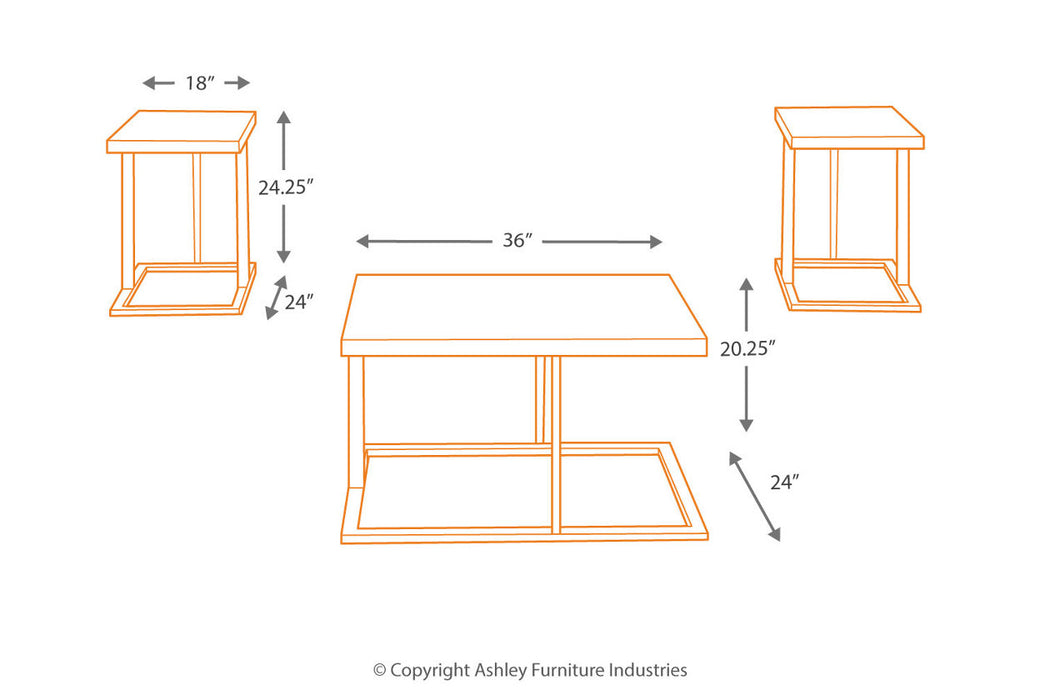 18″

24.25″

24″

36″

20.25″

24″

© Copyright Ashley Furniture Industries